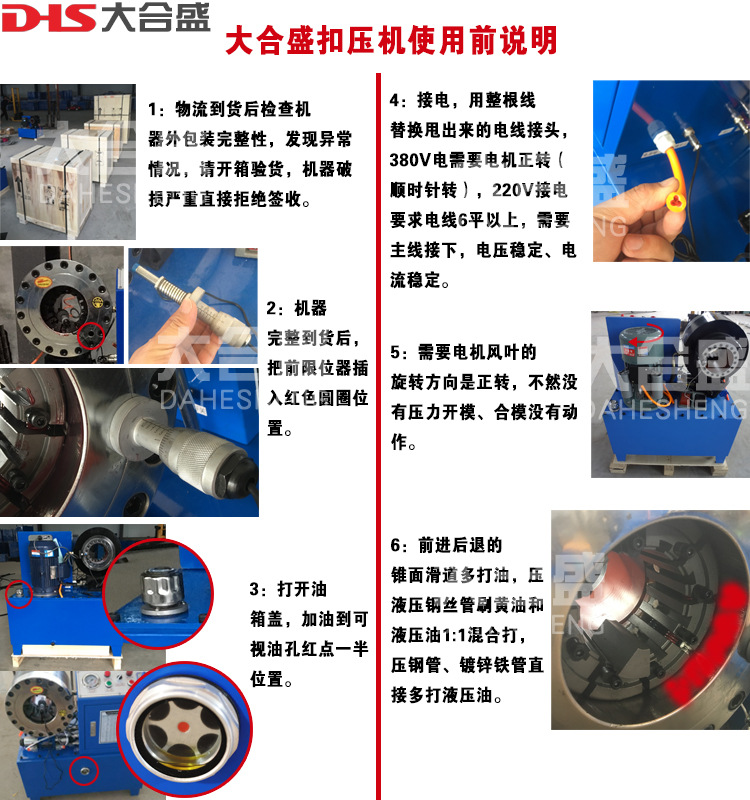 DHS 大合盛

大合盛扣压机使用前说明

1：物流到货后检查机器外包装完整性，发现异常情况，请开箱验货，机器破损严重直接拒绝签收。

2：机器完整到货后，把前限位器插入红色圆圈位置。

3：打开油箱盖，加油到可视油孔红点一半位置。

4：接电，用整根线替换甩出来的电线接头，380V电需要电机正转（顺时针转），220V接电要求电线6平以上，需要主线接下，电压稳定、电流稳定。

5：需要电机风叶的旋转方向是正转，不然没有压力开模、合模没有动作。

6：前进后退的锥面滑道多打油，压液压钢丝管刷黄油和液压油1:1混合打，压钢管、镀锌铁管直接多打液压油。

大合盛
DAHESHENG