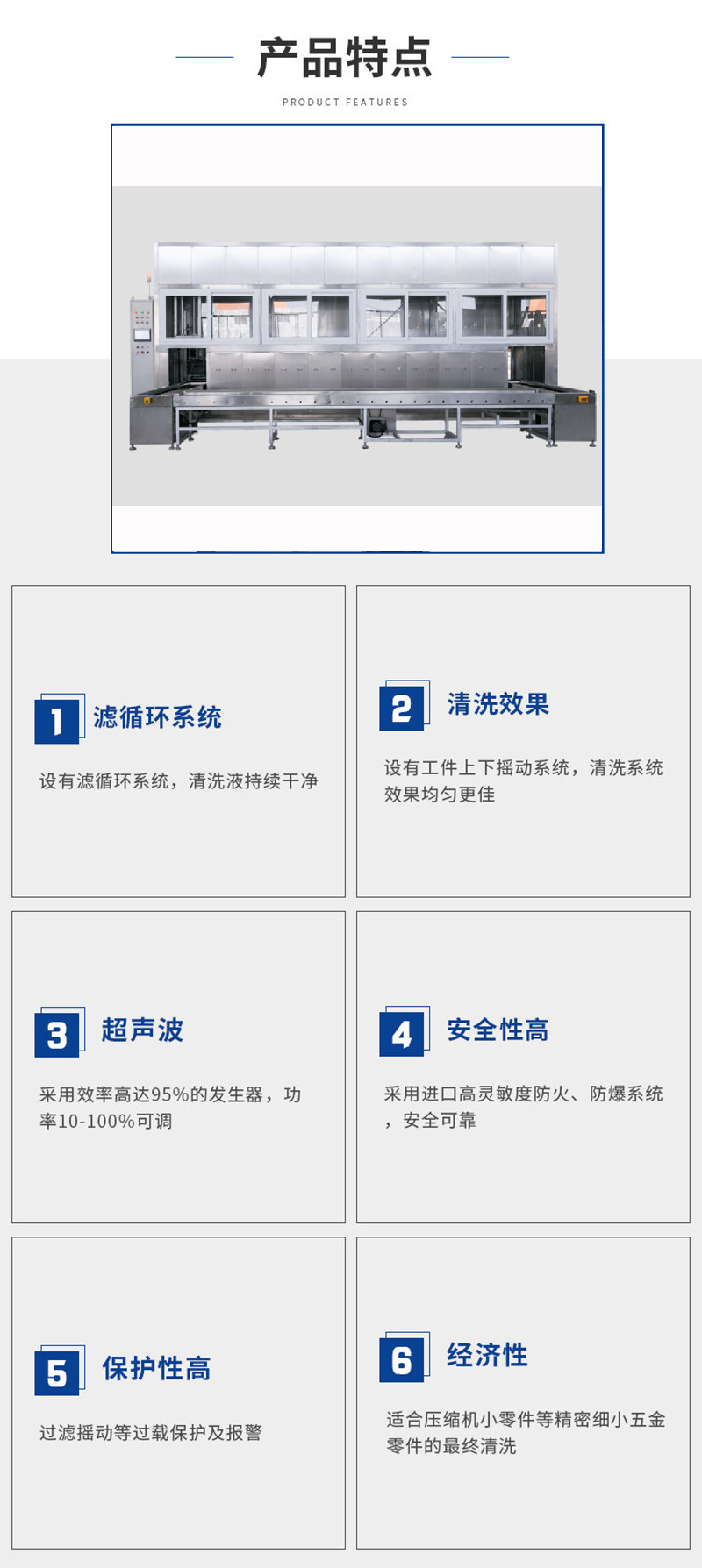 产品特点

PRODUCT FEATURES

1 滤循环系统

设有滤循环系统，清洗液持续干净

2 清洗效果

设有工件上下摇动系统，清洗系统效果均匀更佳

3 超声波

采用效率高达95%的发生器，功率10-100%可调

4 安全性高

采用进口高灵敏度防火、防爆系统，安全可靠

5 保护性高

过滤摇动等过载保护及报警

6 经济性

适合压缩机小零件等精密细小五金零件的最终清洗