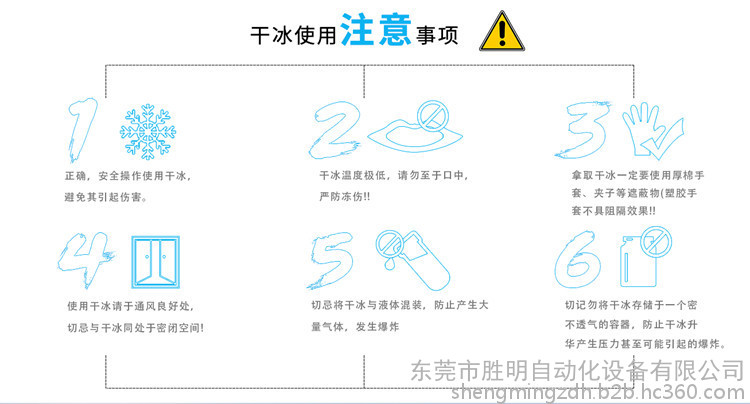 干冰使用注意事项

1
正确，安全操作使用干冰，避免其引起伤害。

2
干冰温度极低，请勿至于口中，严防冻伤!!

3
拿取干冰一定要使用厚棉手套、夹子等遮蔽物(塑胶手套不具阻隔效果!!

4
使用干冰请于通风良好处，切忌与干冰同处于密闭空间!

5
切忌将干冰与液体混装，防止产生大量气体，发生爆炸

6
切记勿将干冰存储于一个密不透气的容器，防止干冰升华产生压力甚至可能引起的爆炸。

东莞市胜明自动化设备有限公司
shengmingzdh.b2b.hc360.com