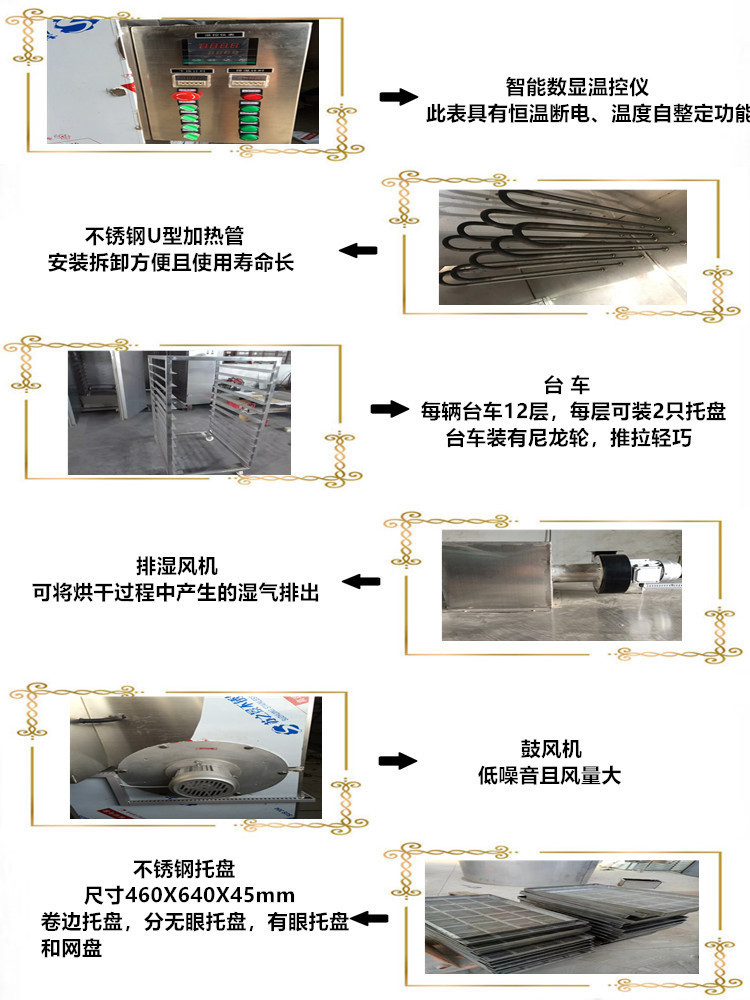 智能数显温控仪
此表具有恒温断电、温度自整定功能

不锈钢U型加热管
安装拆卸方便且使用寿命长

台 车
每辆台车12层，每层可装2只托盘
台车装有尼龙轮，推拉轻巧

排湿风机
可将烘干过程中产生的湿气排出

鼓风机
低噪音且风量大

不锈钢托盘
尺寸460X640X45mm
卷边托盘，分无眼托盘，有眼托盘和网盘