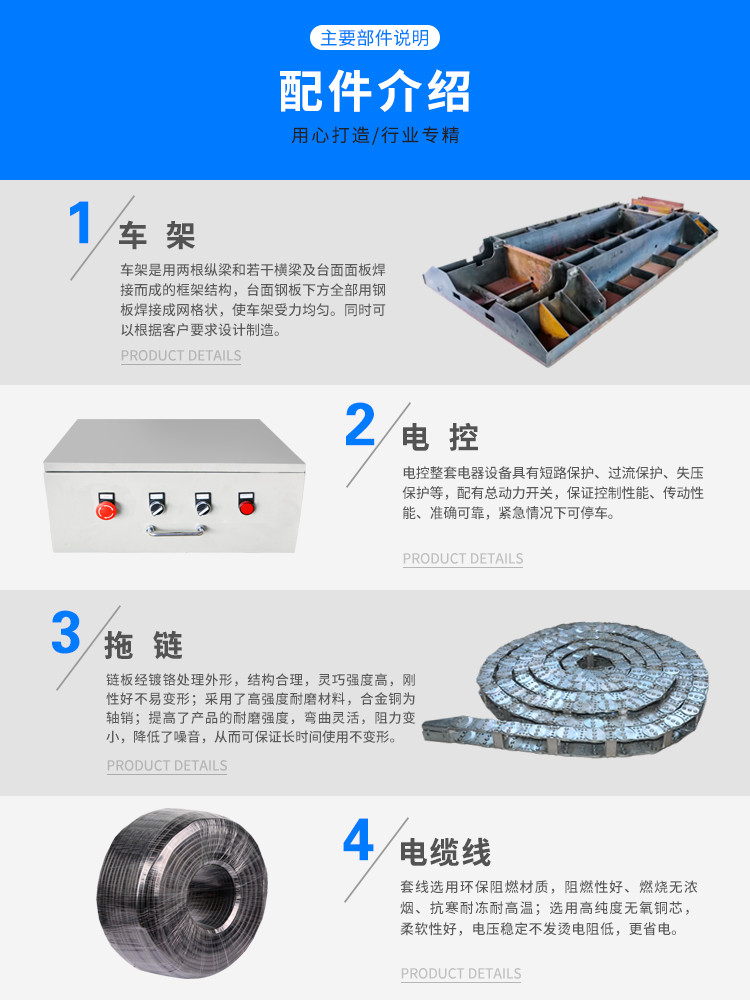 主要部件说明

配件介绍

用心打造/行业专精

1 车 架

车架是用两根纵梁和若干横梁及台面面板焊接而成的框架结构，台面钢板下方全部用钢板焊接成网格状，使车架受力均匀。同时可以根据客户要求设计制造。

PRODUCT DETAILS

2 电 控

电控整套电器设备具有短路保护、过流保护、失压保护等，配有总动力开关，保证控制性能、传动性能、准确可靠，紧急情况下可停车。

PRODUCT DETAILS

3 拖 链

链板经镀铬处理外形，结构合理，灵巧强度高，刚性好不易变形；采用了高强度耐磨材料，合金铜为轴销；提高了产品的耐磨强度，弯曲灵活，阻力变小，降低了噪音，从而可保证长时间使用不变形。

PRODUCT DETAILS

4 电缆线

套线选用环保阻燃材质，阻燃性好、燃烧无浓烟、抗寒耐冻耐高温；选用高纯度无氧铜芯，柔软性好，电压稳定不发烫电阻低，更省电。

PRODUCT DETAILS