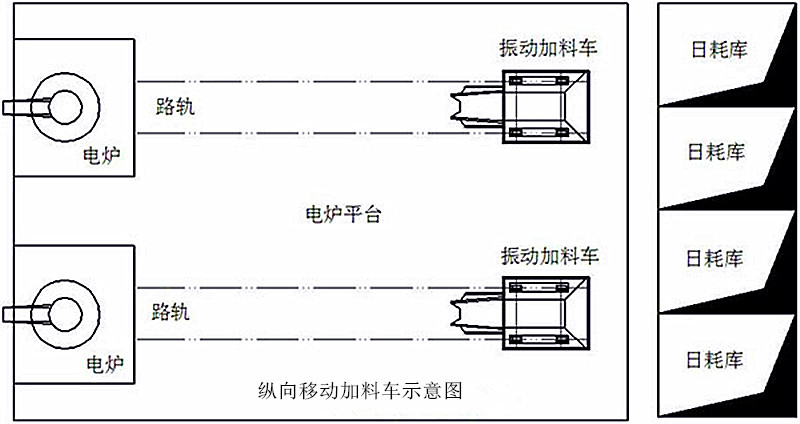 振动加料车

路轨

电炉

电炉平台

振动加料车

路轨

电炉

纵向移动加料车示意图

日耗库

日耗库

日耗库

日耗库