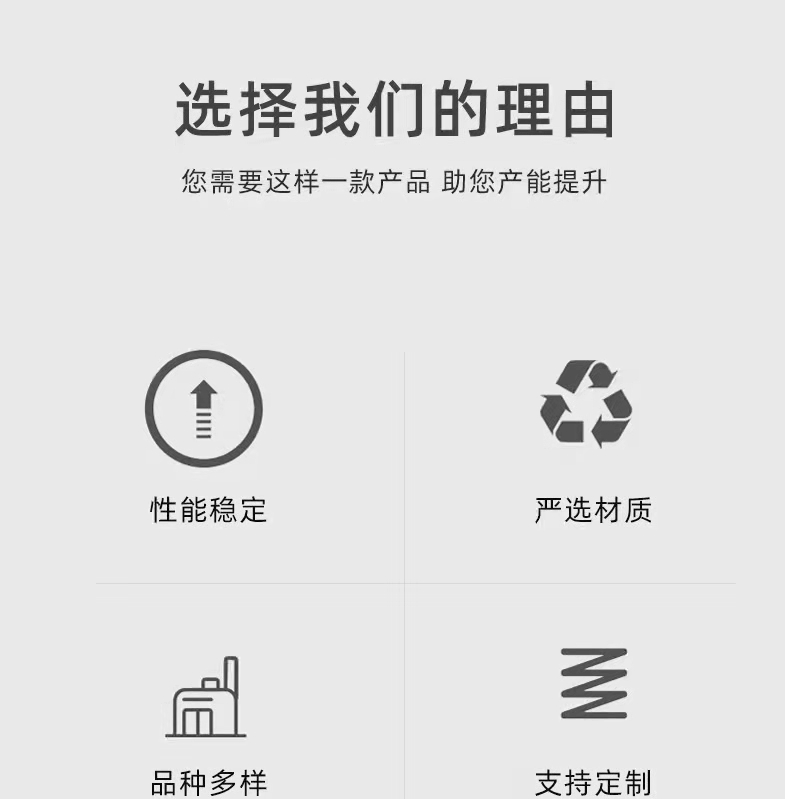 选择我们的理由

您需要这样一款产品 助您产能提升

性能稳定

严选材质

品种多样

支持定制