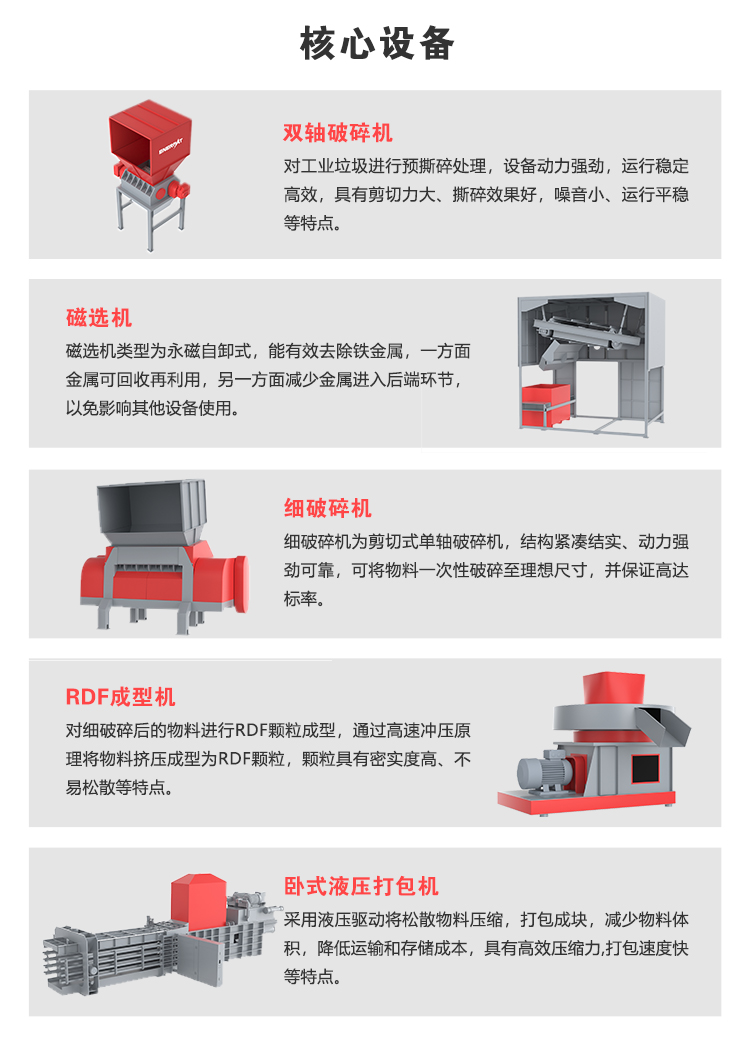 核心设备

双轴破碎机

对工业垃圾进行预撕碎处理，设备动力强劲，运行稳定高效，具有剪切力大、撕碎效果好，噪音小、运行平稳等特点。

磁选机

磁选机类型为永磁自卸式，能有效去除铁金属，一方面金属可回收再利用，另一方面减少金属进入后端环节，以免影响其他设备使用。

细破碎机

细破碎机为剪切式单轴破碎机，结构紧凑结实、动力强劲可靠，可将物料一次性破碎至理想尺寸，并保证高达标率。

RDF成型机

对细破碎后的物料进行RDF颗粒成型，通过高速冲压原理将物料挤压成型为RDF颗粒，颗粒具有密实度高、不易松散等特点。

卧式液压打包机

采用液压驱动将松散物料压缩，打包成块，减少物料体积，降低运输和存储成本，具有高效压缩力,打包速度快等特点。