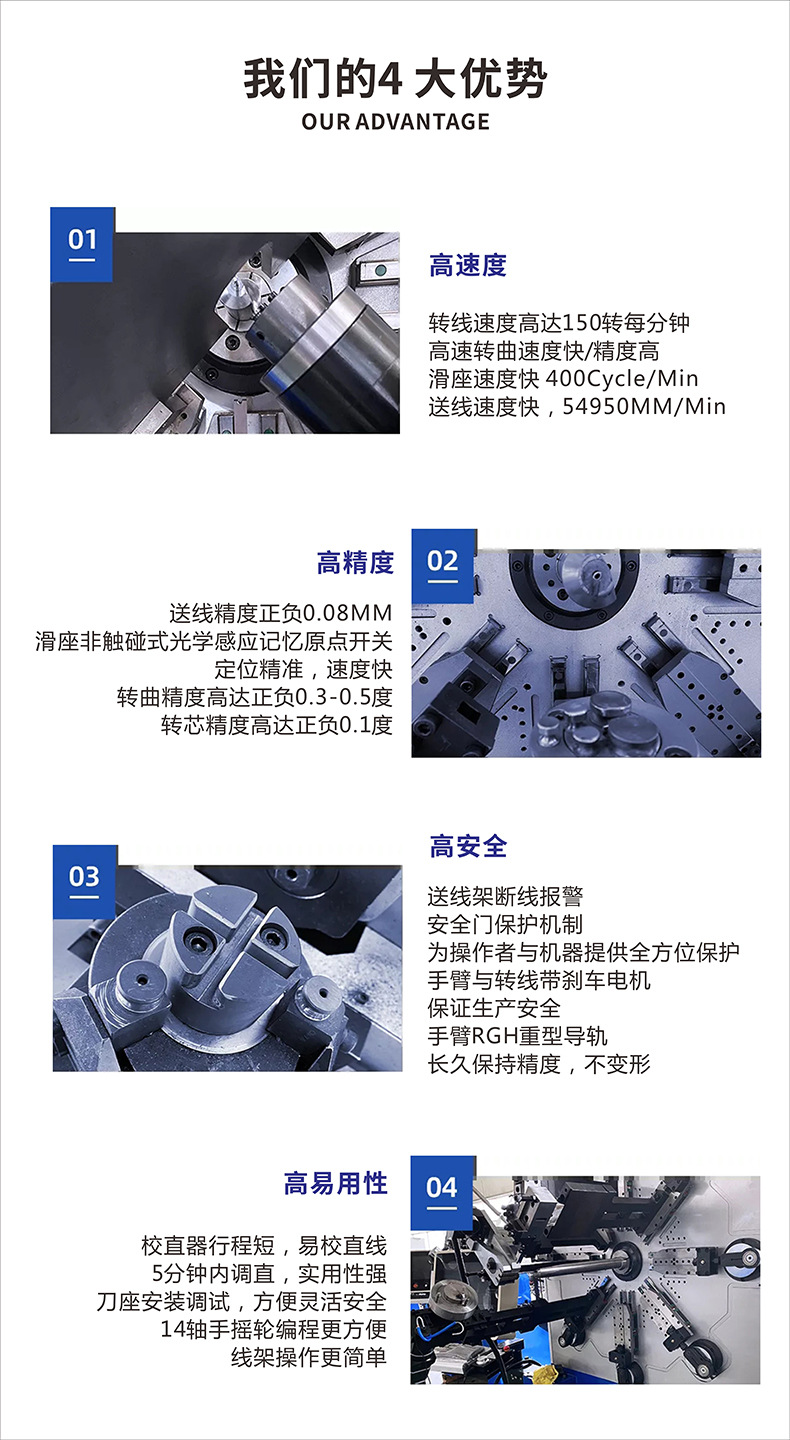 我们的4 大优势
OUR ADVANTAGE

01

高速度

转线速度高达150转每分钟
高速转曲速度快/精度高
滑座速度快 400Cycle/Min
送线速度快，54950MM/Min

高精度

02

送线精度正负0.08MM
滑座非触碰式光学感应记忆原点开关
定位精准，速度快
转曲精度高达正负0.3-0.5度
转芯精度高达正负0.1度

03

高安全

送线架断线报警
安全门保护机制
为操作者与机器提供全方位保护
手臂与转线带刹车电机
保证生产安全
手臂RGH重型导轨
长久保持精度，不变形

高易用性

04

校直器行程短，易校直线
5分钟内调直，实用性强
刀座安装调试，方便灵活安全
14轴手摇轮编程更方便
线架操作更简单